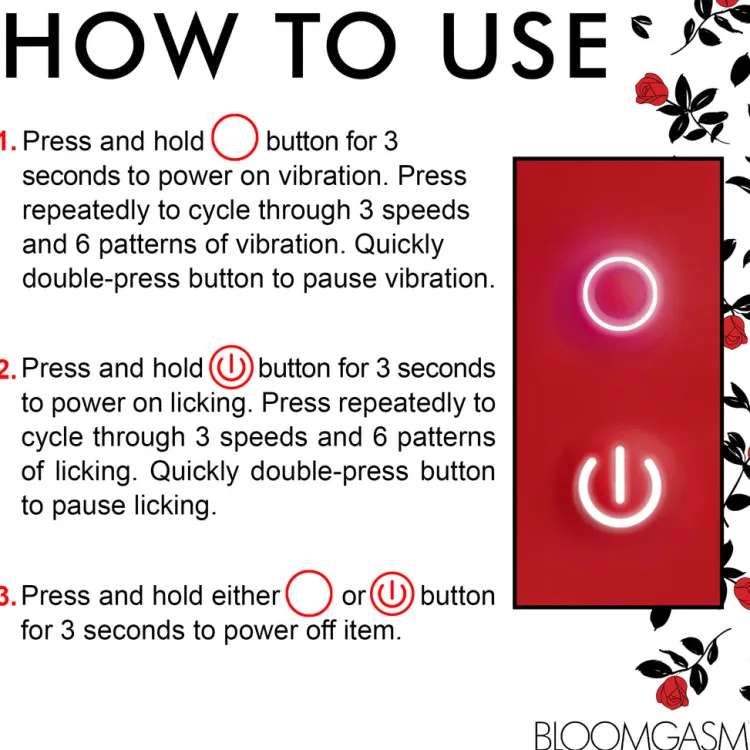 HOW TO USE

1. Press and hold button for 3 seconds to power on vibration. Press repeatedly to cycle through 3 speeds and 6 patterns of vibration. Quickly double-press button to pause vibration.

2. Press and hold button for 3 seconds to power on licking. Press repeatedly to cycle through 3 speeds and 6 patterns of licking. Quickly double-press button to pause licking.

3. Press and hold either or button for 3 seconds to power off item.

BLOOMGASM